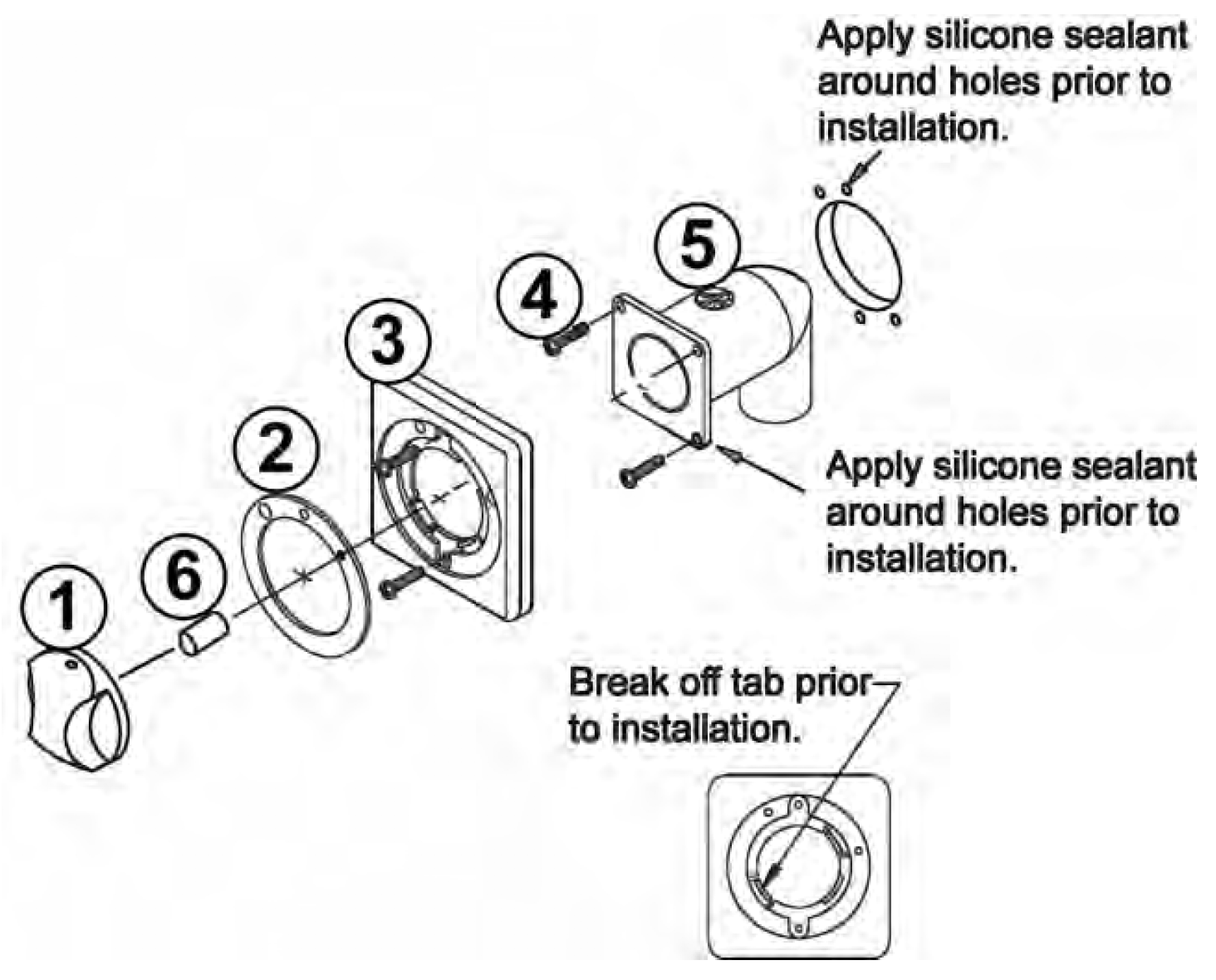 Apply silicone sealant around holes prior to installation.

5

4

3

2

6

1

Apply silicone sealant around holes prior to installation.

Break off tab prior to installation.