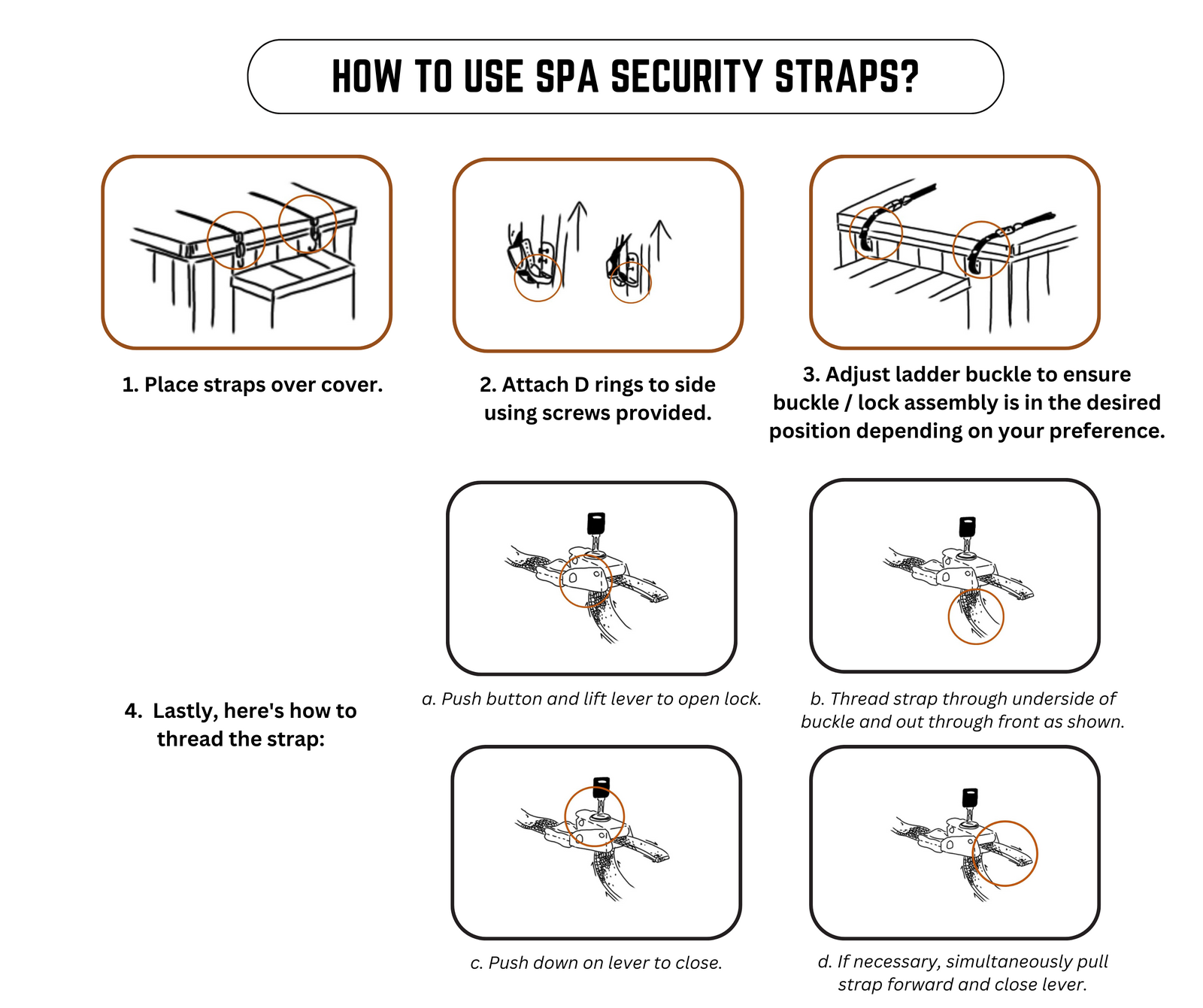 HOW TO USE SPA SECURITY STRAPS?

1. Place straps over cover.

2. Attach D rings to side using screws provided.

3. Adjust ladder buckle to ensure buckle / lock assembly is in the desired position depending on your preference.

4. Lastly, here's how to thread the strap:

a. Push button and lift lever to open lock.

b. Thread strap through underside of buckle and out through front as shown.

c. Push down on lever to close.

d. If necessary, simultaneously pull strap forward and close lever.